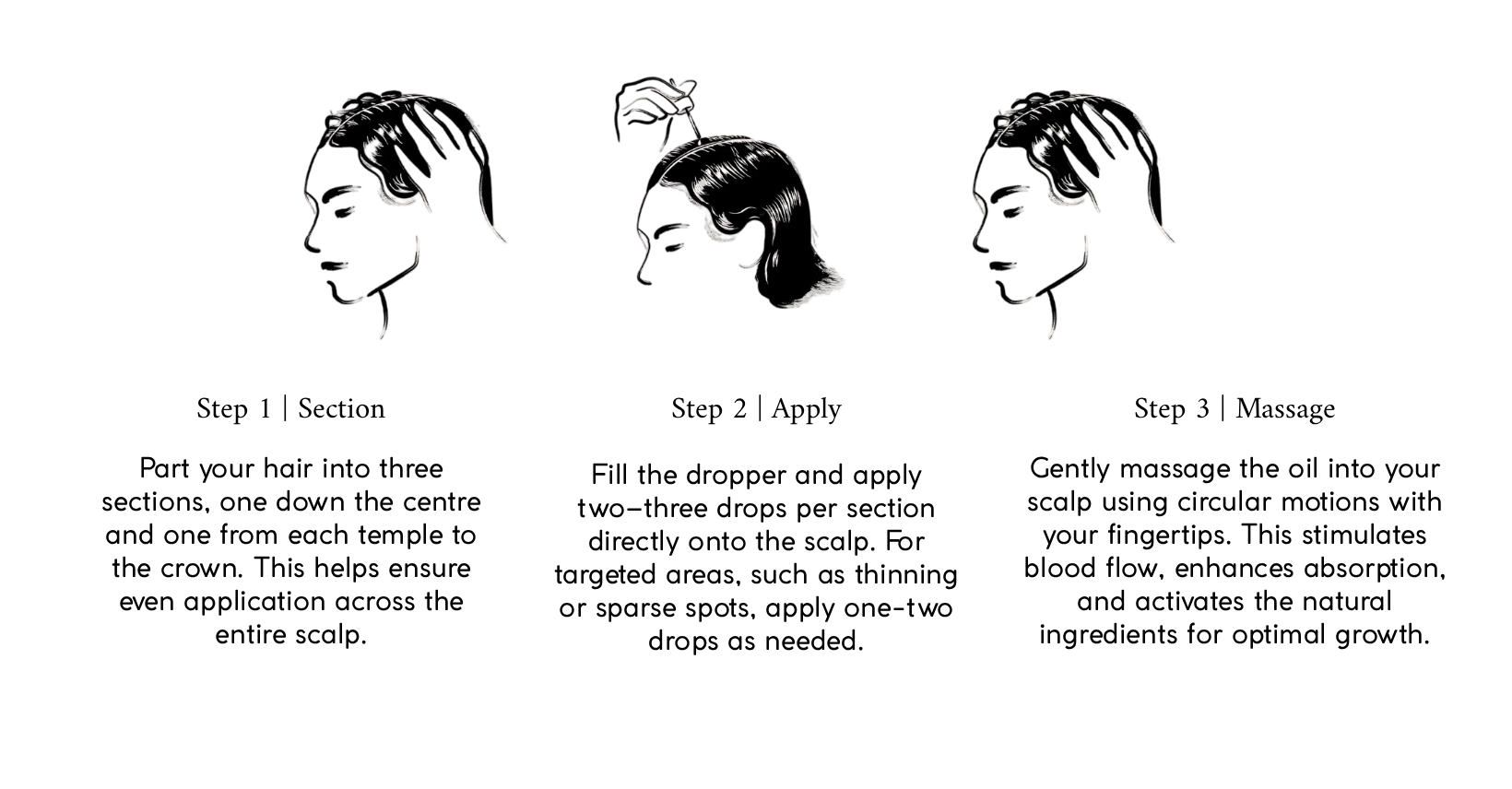 Step 1 | Section

Part your hair into three sections, one down the centre and one from each temple to the crown. This helps ensure even application across the entire scalp.

Step 2 | Apply

Fill the dropper and apply two–three drops per section directly onto the scalp. For targeted areas, such as thinning or sparse spots, apply one-two drops as needed.

Step 3 | Massage

Gently massage the oil into your scalp using circular motions with your fingertips. This stimulates blood flow, enhances absorption, and activates the natural ingredients for optimal growth.